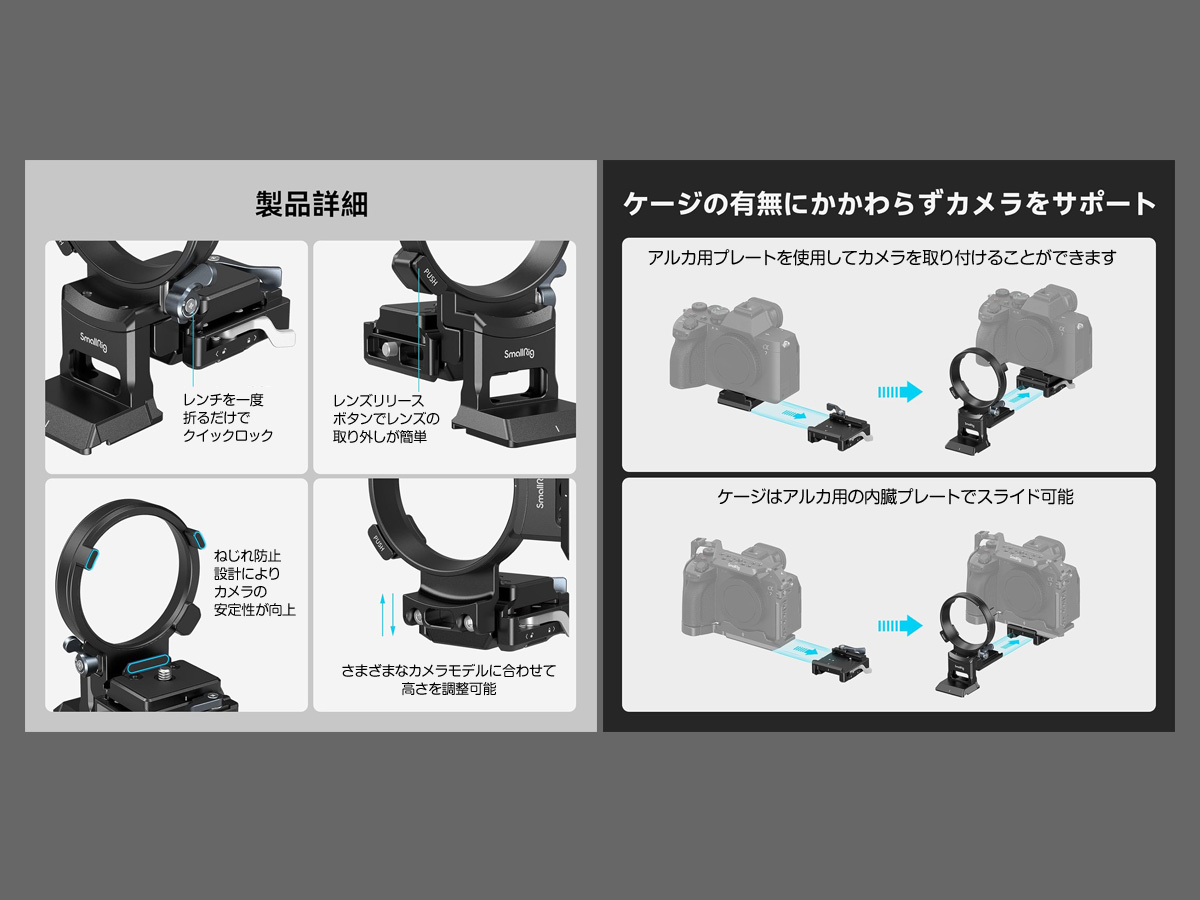 製品詳細

SmallRig

レンチを一度折るだけでクイックロック

PUSH

SmallRig

レンズリリースボタンでレンズの取り外しが簡単

ねじれ防止設計によりカメラの安定性が向上

SmallRig

PUSH

さまざまなカメラモデルに合わせて高さを調整可能

ケージの有無にかかわらずカメラをサポート

アルカ用プレートを使用してカメラを取り付けることができます

ケージはアルカ用の内臓プレートでスライド可能